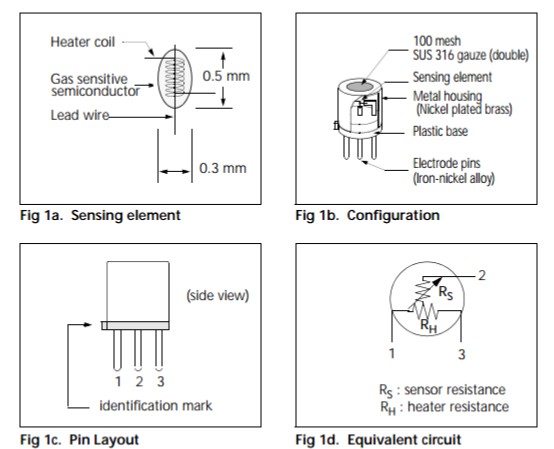 Heater coil

Gas sensitive semiconductor

Lead wire

0.5 mm

0.3 mm

Fig 1a. Sensing element

100 mesh
SUS 316 gauze (double)

Sensing element

Metal housing
(Nickel plated brass)

Plastic base

Electrode pins
(Iron-nickel alloy)

Fig 1b. Configuration

(side view)

1 2 3

identification mark

Fig 1c. Pin Layout

2

$R_S$

$R_H$

1

3

$R_S$ : sensor resistance
$R_H$ : heater resistance

Fig 1d. Equivalent circuit